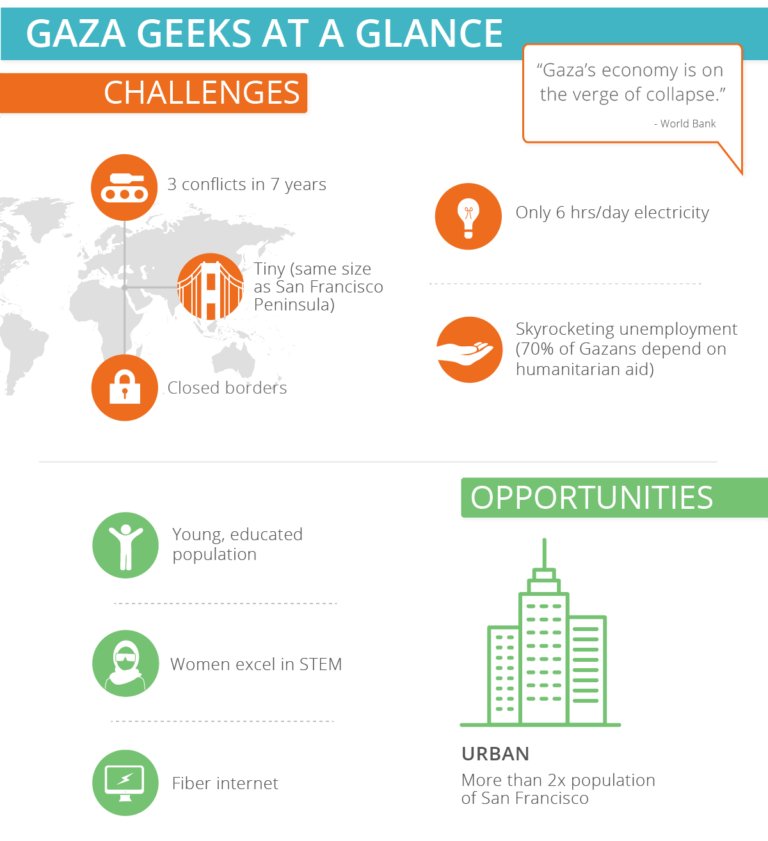 GAZA GEEKS AT A GLANCE

CHALLENGES

"Gaza's economy is on the verge of collapse."

- World Bank

3 conflicts in 7 years

Tiny (same size as San Francisco Peninsula)

Closed borders

Only 6 hrs/day electricity

Skyrocketing unemployment (70% of Gazans depend on humanitarian aid)

OPPORTUNITIES

Young, educated population

Women excel in STEM

Fiber internet

URBAN

More than 2x population of San Francisco